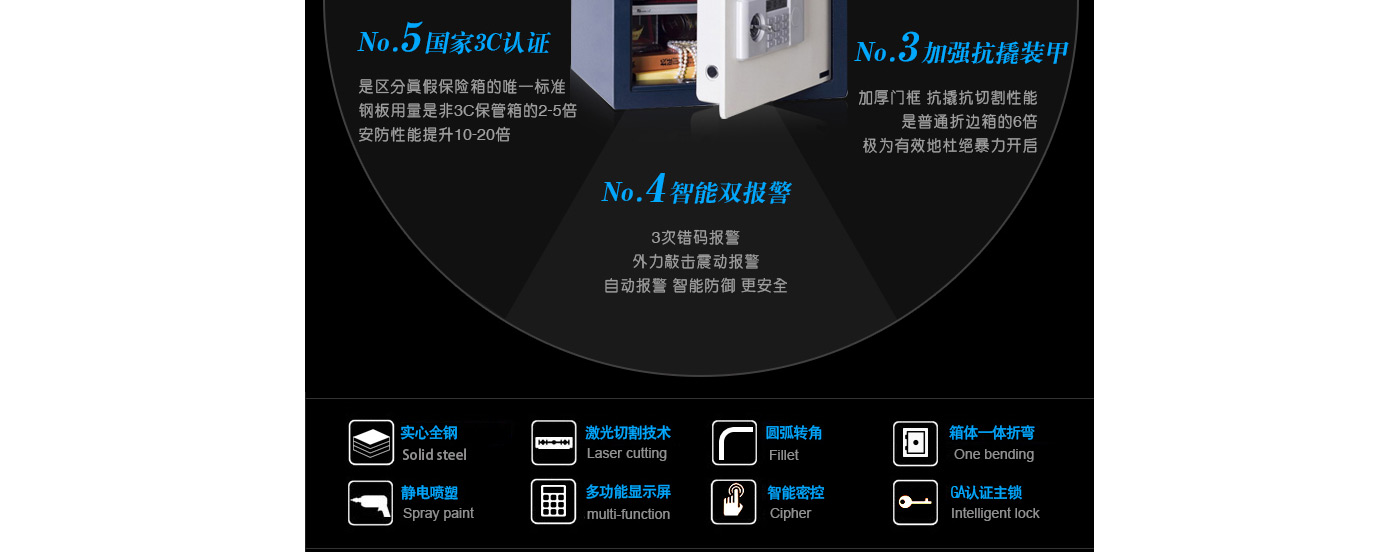 No.5 国家3C认证

是区分真假保险箱的唯一标准
钢板用量是非3C保管箱的2-5倍
安防性能提升10-20倍

No.3 加强抗撬装甲

加厚门框 抗撬抗切割性能
是普通折边箱的6倍
极为有效地杜绝暴力开启

No.4 智能双报警

3次错码报警
外力敲击震动报警
自动报警 智能防御 更安全

实心全钢
Solid steel

激光切割技术
Laser cutting

圆弧转角
Fillet

箱体一体折弯
One bending

静电喷塑
Spray paint

多功能显示屏
multi-function

智能密控
Cipher

GA认证主锁
Intelligent lock